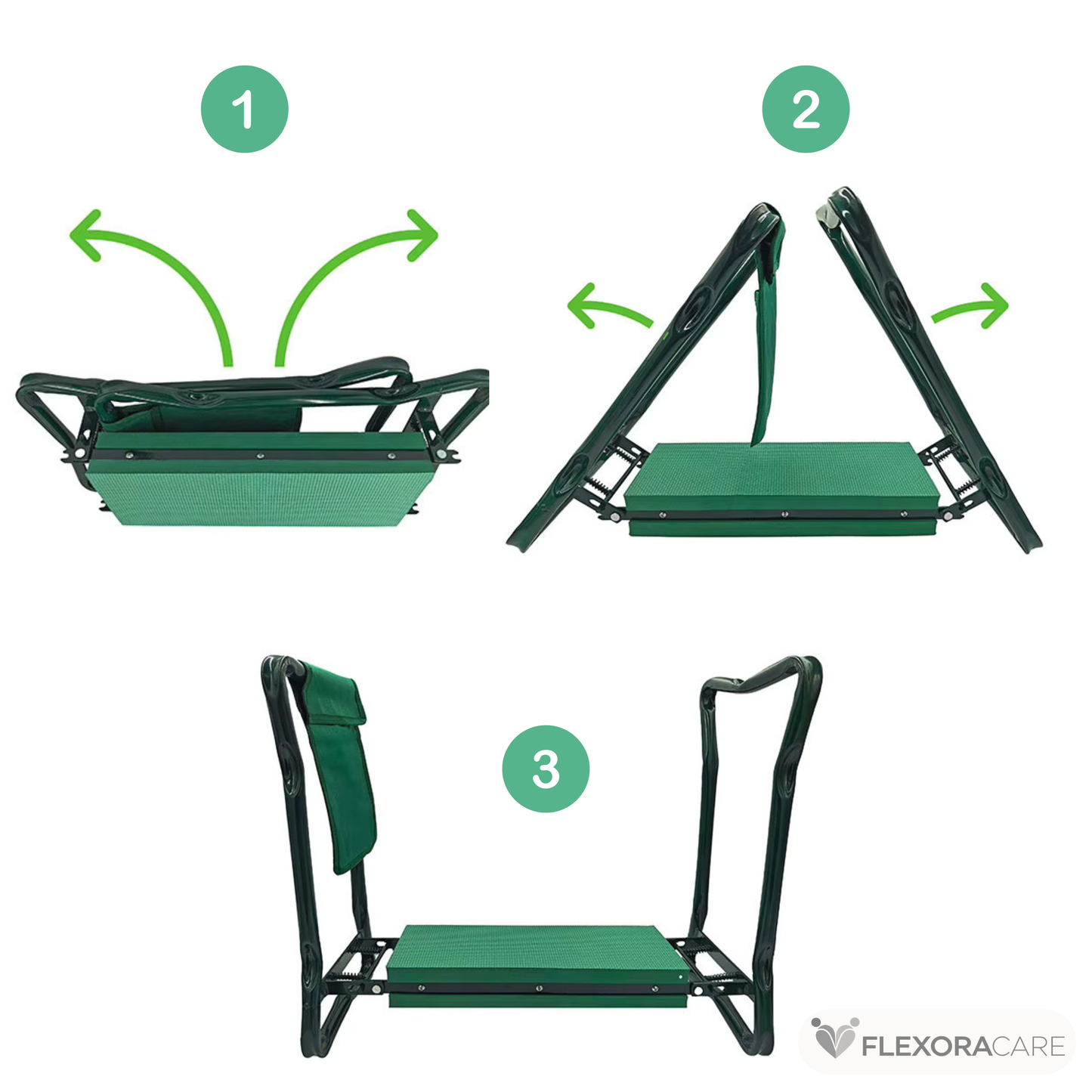 1

2

3

FLEXORACARE