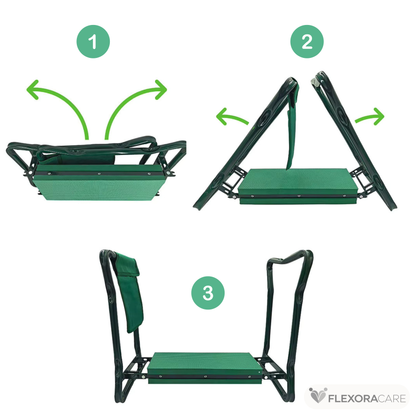 1

2

3

FLEXORACARE