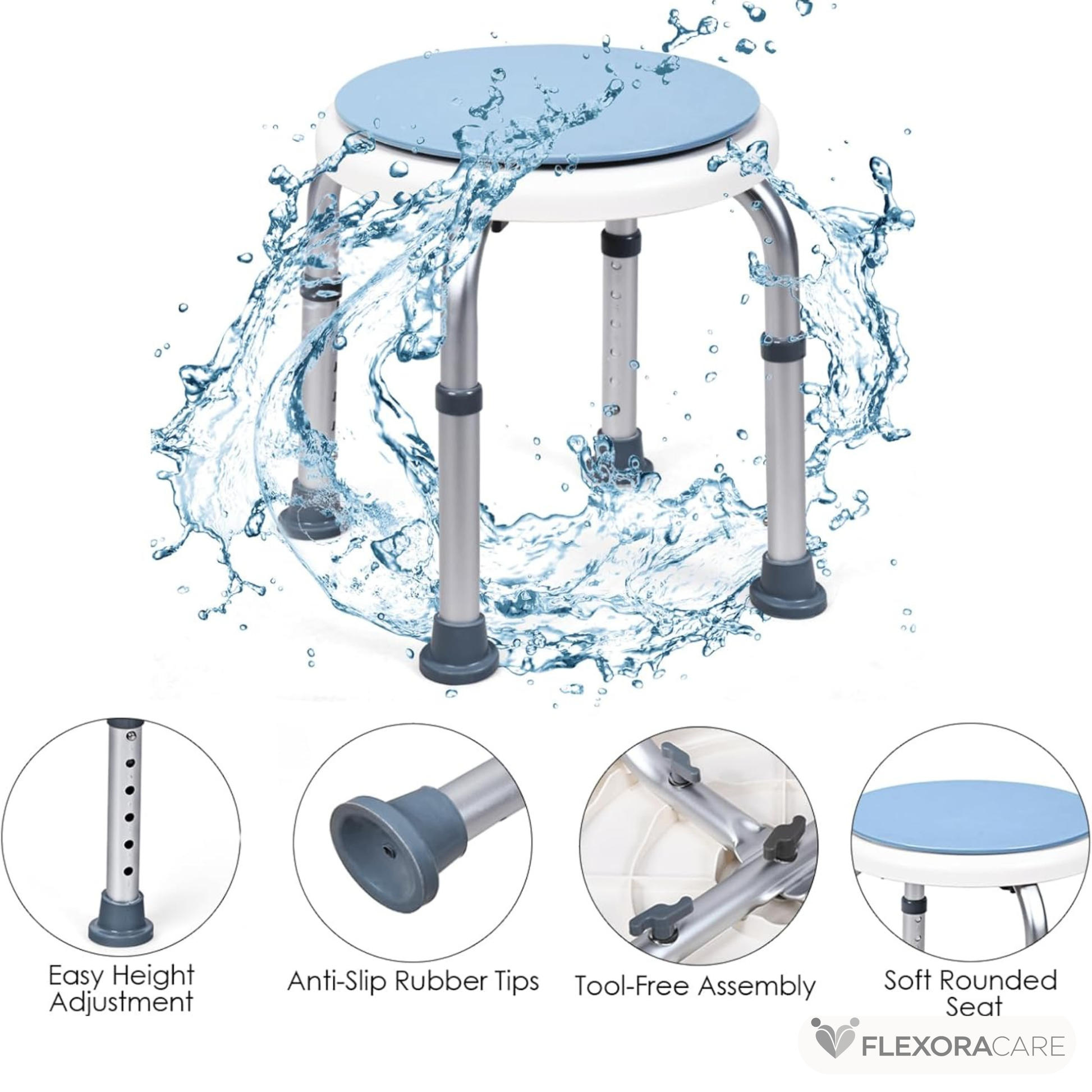 Easy Height Adjustment

Anti-Slip Rubber Tips

Tool-Free Assembly

Soft Rounded Seat

FLEXORACARE