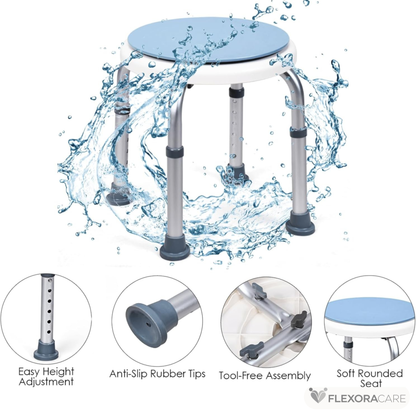 Easy Height Adjustment

Anti-Slip Rubber Tips

Tool-Free Assembly

Soft Rounded Seat

FLEXORACARE